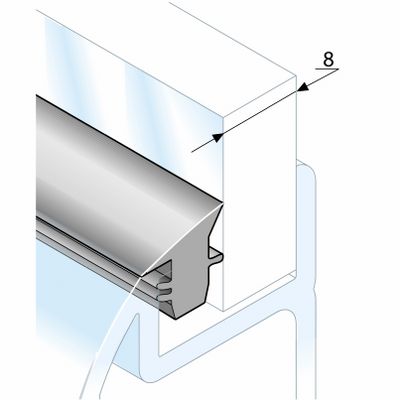 8